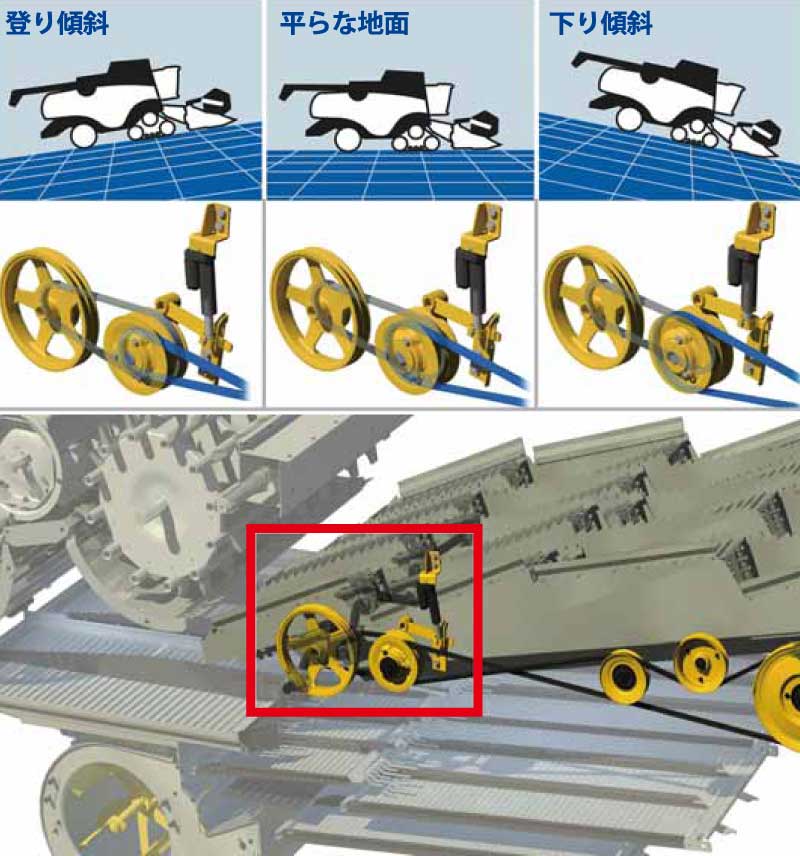 登り傾斜

平らな地面

下り傾斜